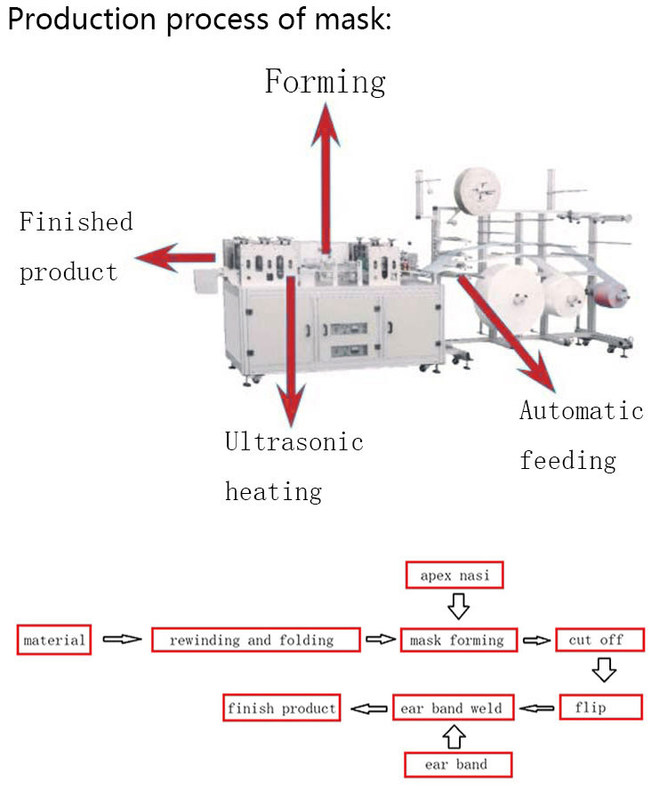 Production process of mask:

Forming

Finished product

Ultrasonic heating

Automatic feeding

apex nasi

material

rewinding and folding

mask forming

cut off

flip

ear band weld

finish product

ear band